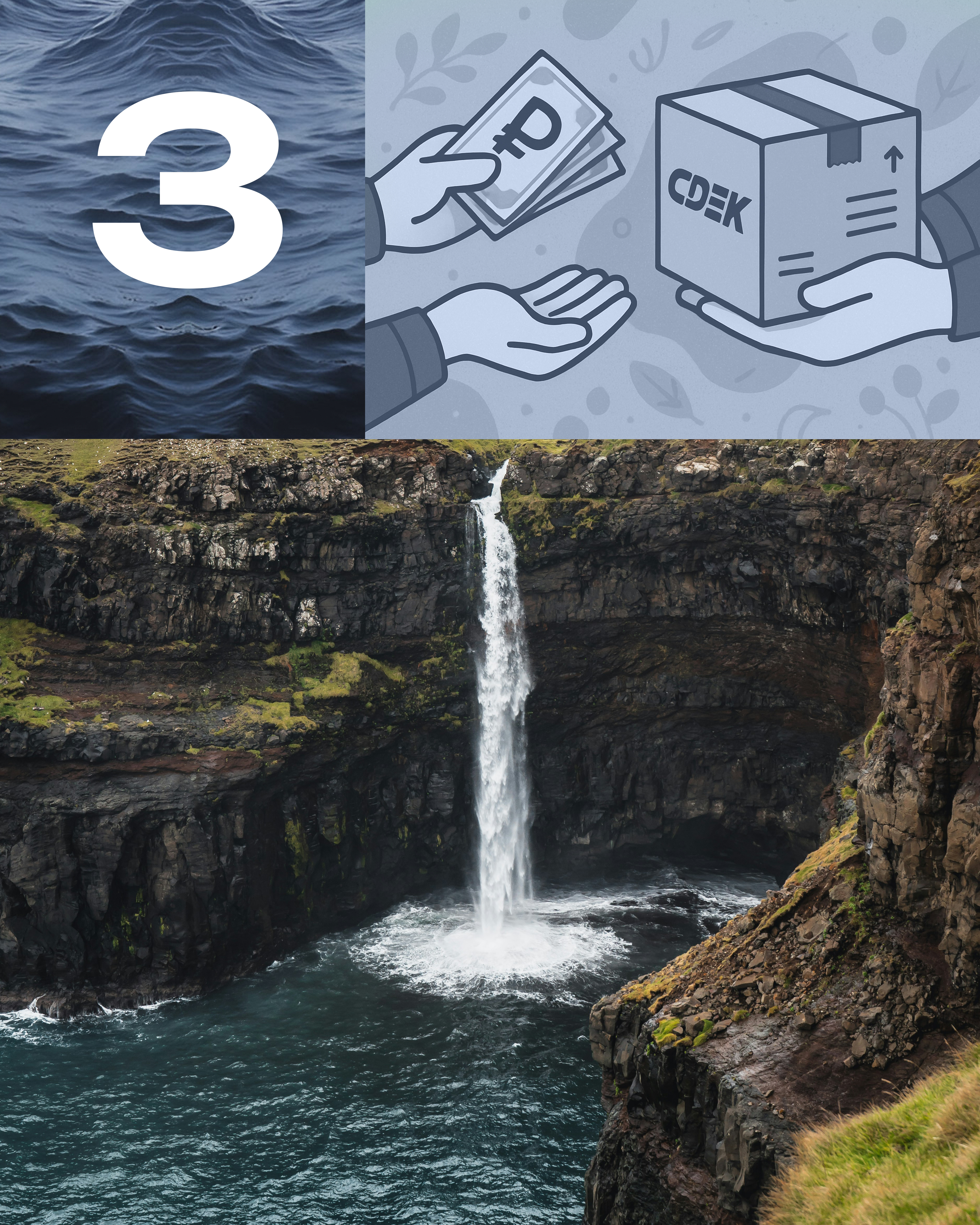 3

₽

CDEK